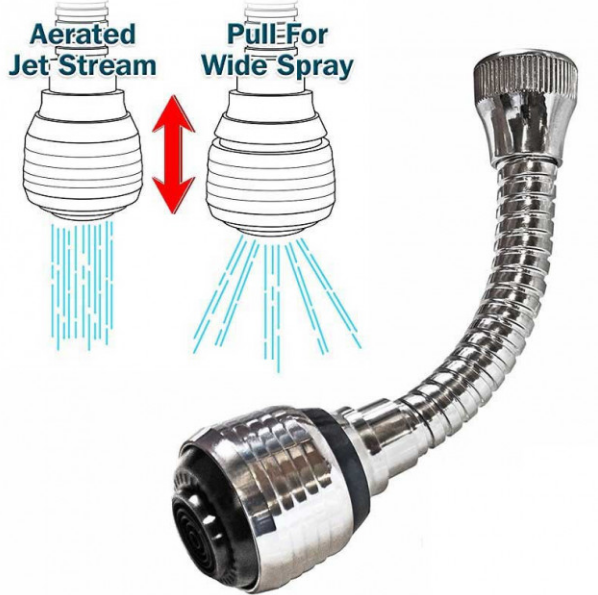 Aerated Jet Stream

Pull For Wide Spray