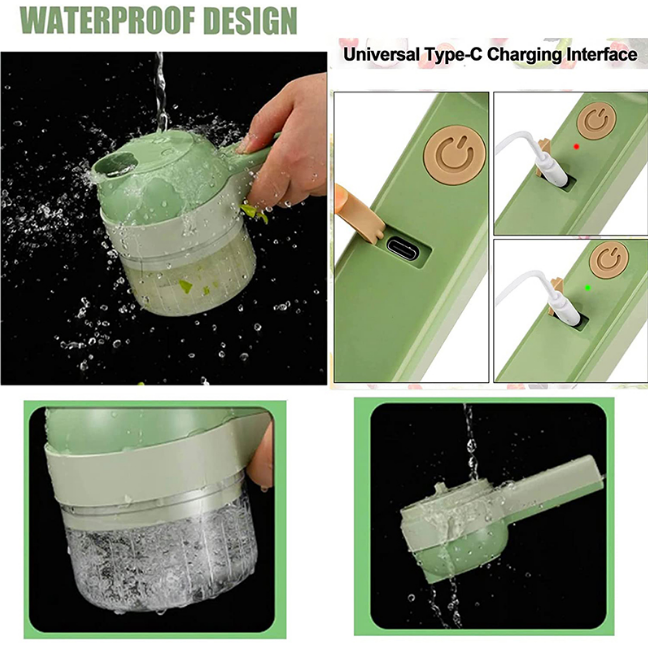 WATERPROOF DESIGN

Universal Type-C Charging Interface