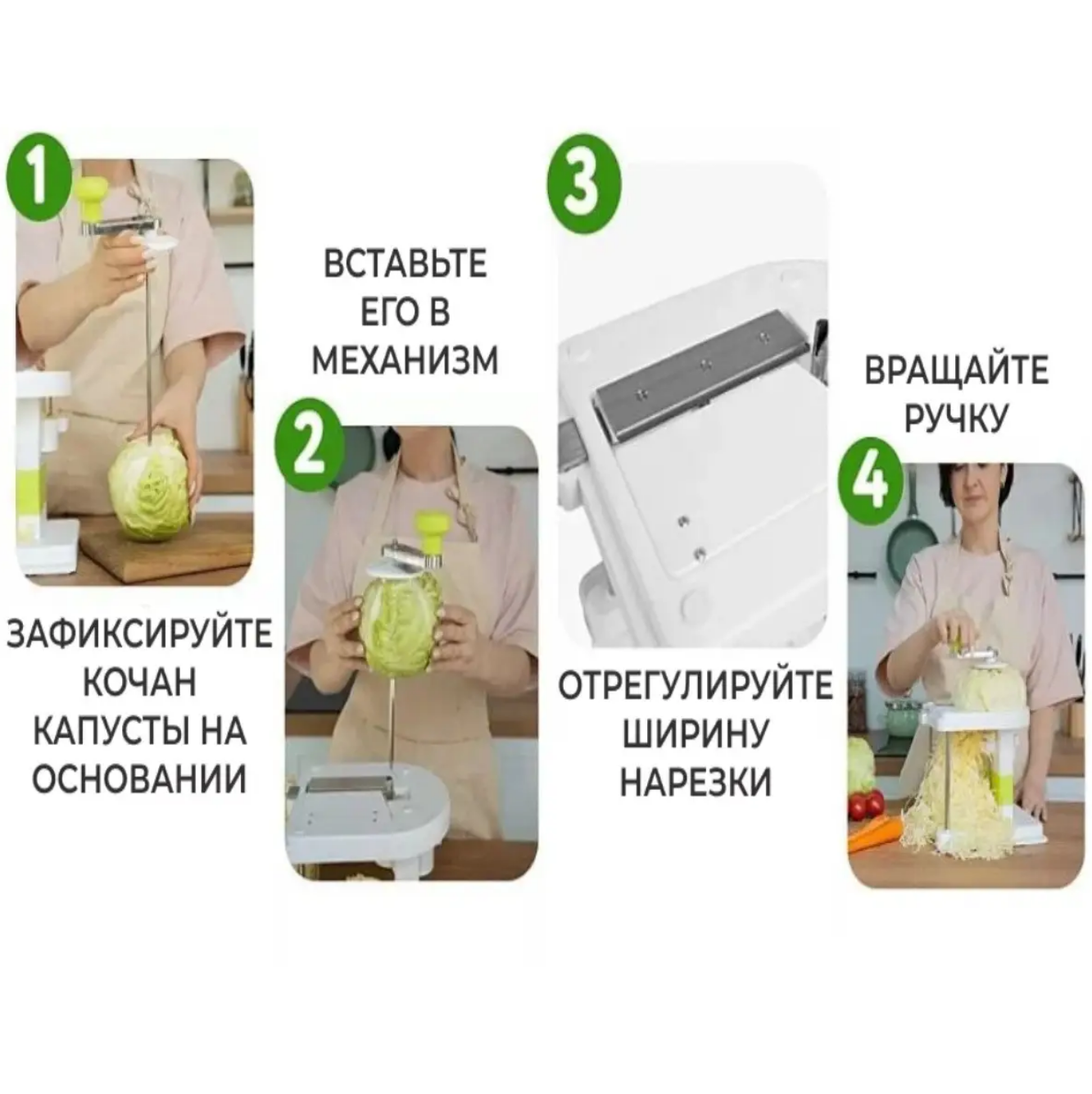 1

ЗАФИКСИРУЙТЕ КОЧАН КАПУСТЫ НА ОСНОВАНИИ

ВСТАВЬТЕ ЕГО В МЕХАНИЗМ

2

3

ОТРЕГУЛИРУЙТЕ ШИРИНУ НАРЕЗКИ

ВРАЩАЙТЕ РУЧКУ

4