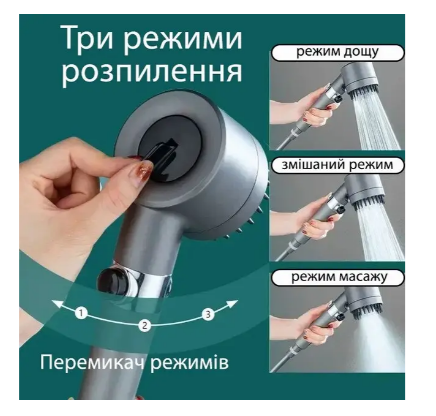 Три режими розпилення

режим дощу

змішаний режим

режим масажу

1
2
3

Перемикач режимів