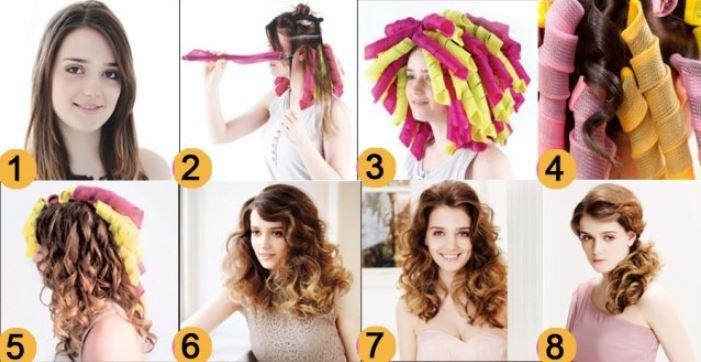 1
2
3
4
5
6
7
8