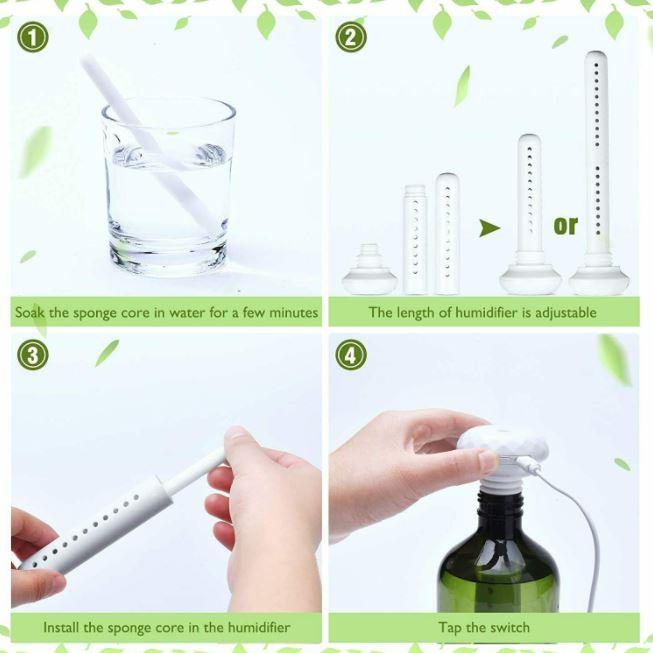 1

Soak the sponge core in water for a few minutes

2

or

The length of humidifier is adjustable

3

Install the sponge core in the humidifier

4

Tap the switch