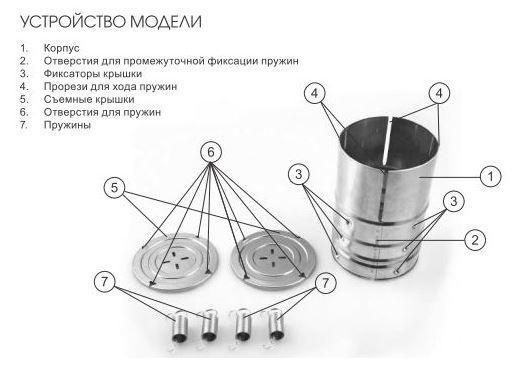 УСТРОЙСТВО МОДЕЛИ

1. Корпус
2. Отверстия для промежуточной фиксации пружин
3. Фиксаторы крышки
4. Прорези для хода пружин
5. Съемные крышки
6. Отверстия для пружин
7. Пружины

4
4
6
3
1
5
3
2
7
7