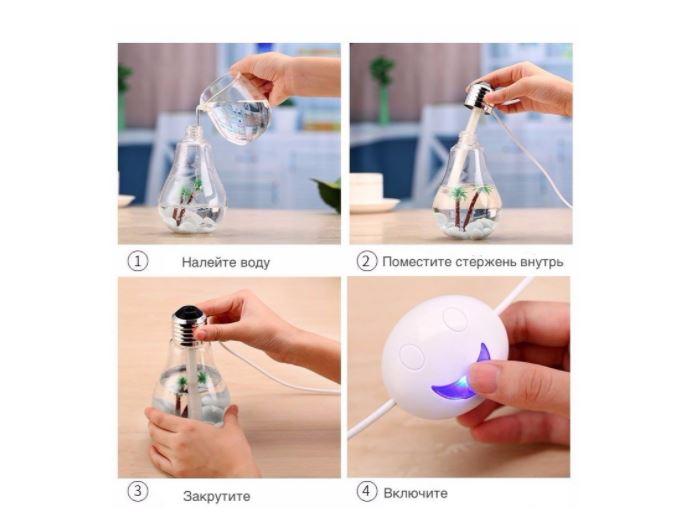 ① Налейте воду

② Поместите стержень внутрь

③ Закрутите

④ Включите