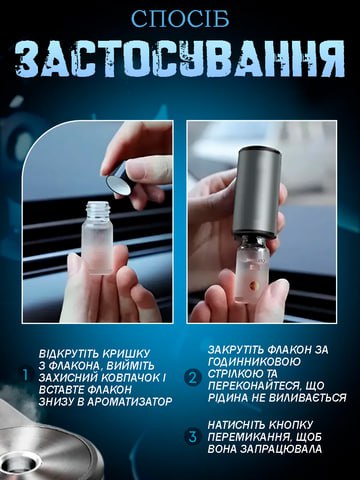 СПОСІБ
ЗАСТОСУВАННЯ

1 ВІДКРУТІТЬ КРИШКУ З ФЛАКОНА, ВИЙМІТЬ ЗАХИСНИЙ КОВПАЧОК І ВСТАВТЕ ФЛАКОН ЗНИЗУ В АРОМАТИЗАТОР

2 ЗАКРУТІТЬ ФЛАКОН ЗА ГОДИННИКОВОЮ СТРІЛКОЮ ТА ПЕРЕКОНАЙТЕСЯ, ЩО РІДИНА НЕ ВИЛИВАЄТЬСЯ

3 НАТИСНІТЬ КНОПКУ ПЕРЕМИКАННЯ, ЩОБ ВОНА ЗАПРАЦЮВАЛА