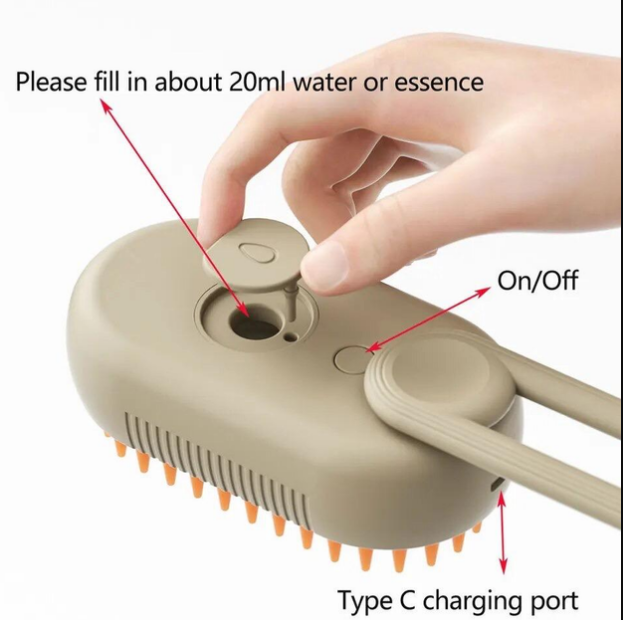 Please fill in about 20ml water or essence

On/Off

Type C charging port