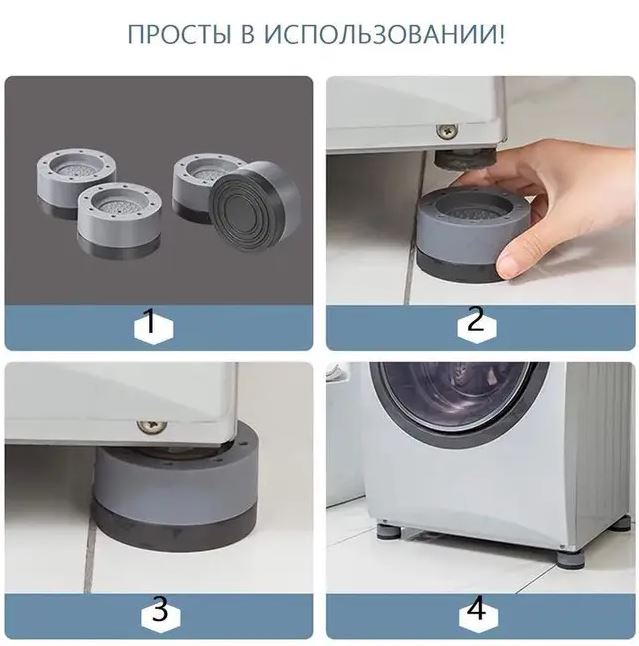 ПРОСТЫ В ИСПОЛЬЗОВАНИИ!

1

2

3

4