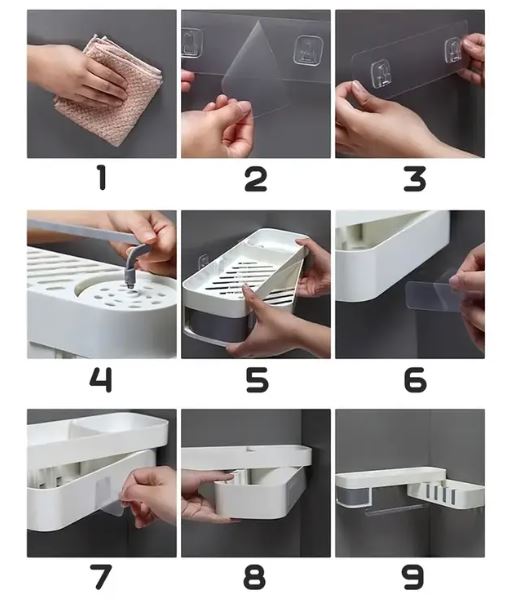 1
2
3
4
5
6
7
8
9