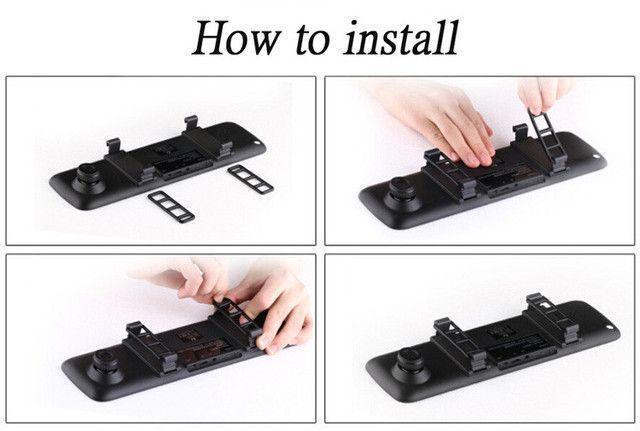 How to install