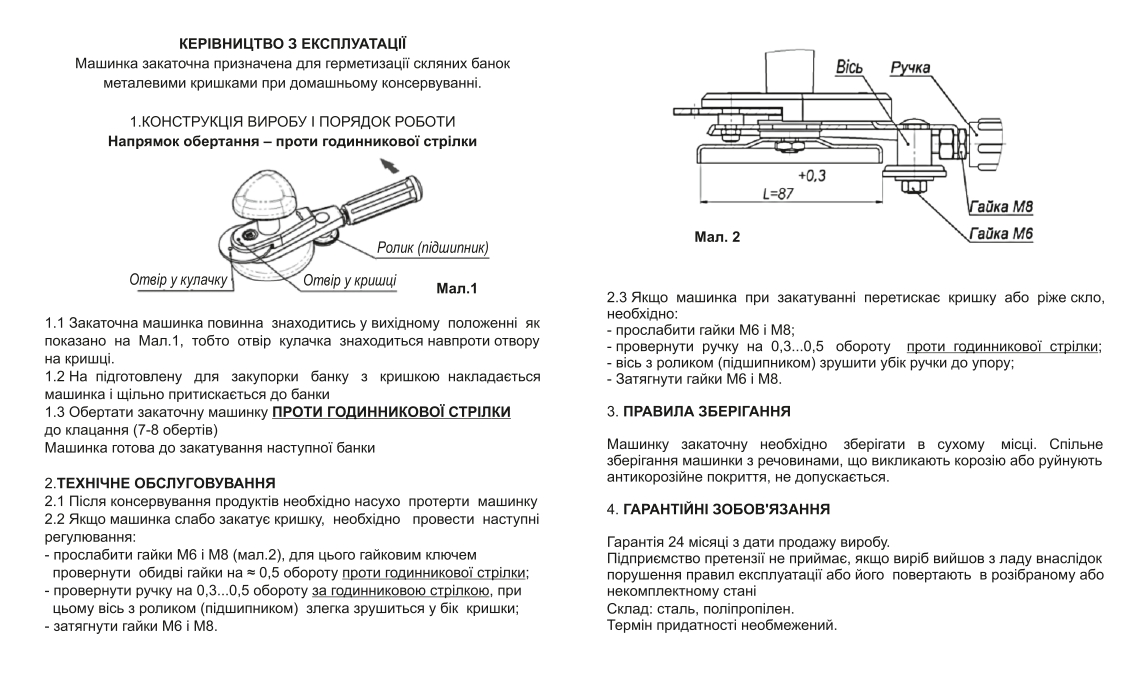 КЕРІВНИЦТВО З ЕКСПЛУАТАЦІЇ
Машинка закаточна призначена для герметизації скляних банок металевими кришками при домашньому консервуванні.

1.КОНСТРУКЦІЯ ВИРОБУ І ПОРЯДОК РОБОТИ
Напрямок обертання – проти годинникової стрілки

Ролик (підшипник)
Отвір у кулачку
Отвір у кришці
Мал.1

1.1 Закаточна машинка повинна знаходитись у вихідному положенні як показано на Мал.1, тобто отвір кулачка знаходиться навпроти отвору на кришці.
1.2 На підготовлену для закупорки банку з кришкою накладається машинка і щільно притискається до банки
1.3 Обертати закаточну машинку ПРОТИ ГОДИННИКОВОЇ СТРІЛКИ до клацання (7-8 обертів)
Машинка готова до закатування наступної банки

2.ТЕХНІЧНЕ ОБСЛУГОВУВАННЯ
2.1 Після консервування продуктів необхідно насухо протерти машинку
2.2 Якщо машинка слабо закатує кришку, необхідно провести наступні регулювання:
- прослабити гайки М6 і М8 (мал.2), для цього гайковим ключем провернути обидві гайки на ≈ 0,5 обороту проти годинникової стрілки;
- провернути ручку на 0,3...0,5 обороту за годинниковою стрілкою, при цьому вісь з роликом (підшипником) злегка зрушиться у бік кришки;
- затягнути гайки М6 і М8.

Вісь
Ручка
+0,3
L=87
Гайка М8
Гайка М6
Мал. 2

2.3 Якщо машинка при закатуванні перетискає кришку або ріже скло, необхідно:
- прослабити гайки М6 і М8;
- провернути ручку на 0,3...0,5 обороту проти годинникової стрілки;
- вісь з роликом (підшипником) зрушити убік ручки до упору;
- Затягнути гайки М6 і М8.

3. ПРАВИЛА ЗБЕРІГАННЯ

Машинку закаточну необхідно зберігати в сухому місці. Спільне зберігання машинки з речовинами, що викликають корозію або руйнують антикорозійне покриття, не допускається.

4. ГАРАНТІЙНІ ЗОБОВ'ЯЗАННЯ

Гарантія 24 місяці з дати продажу виробу.
Підприємство претензії не приймає, якщо виріб вийшов з ладу внаслідок порушення правил експлуатації або його повертають в розібраному або некомплектному стані
Склад: сталь, поліпропілен.
Термін придатності необмежений.