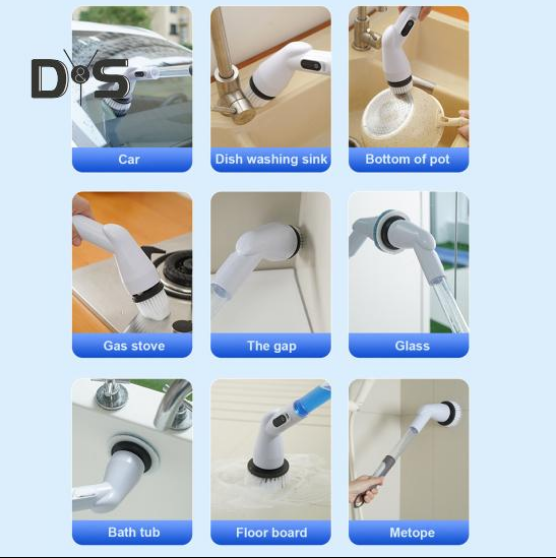 D&S

Car

Dish washing sink

Bottom of pot

Gas stove

The gap

Glass

Bath tub

Floor board

Metope